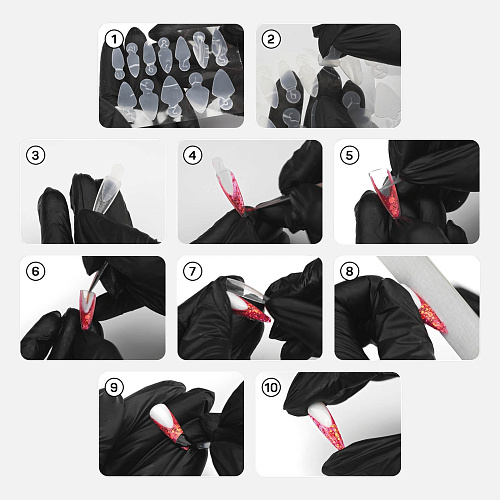 1

2

3

4

5

6

7

8

9

10